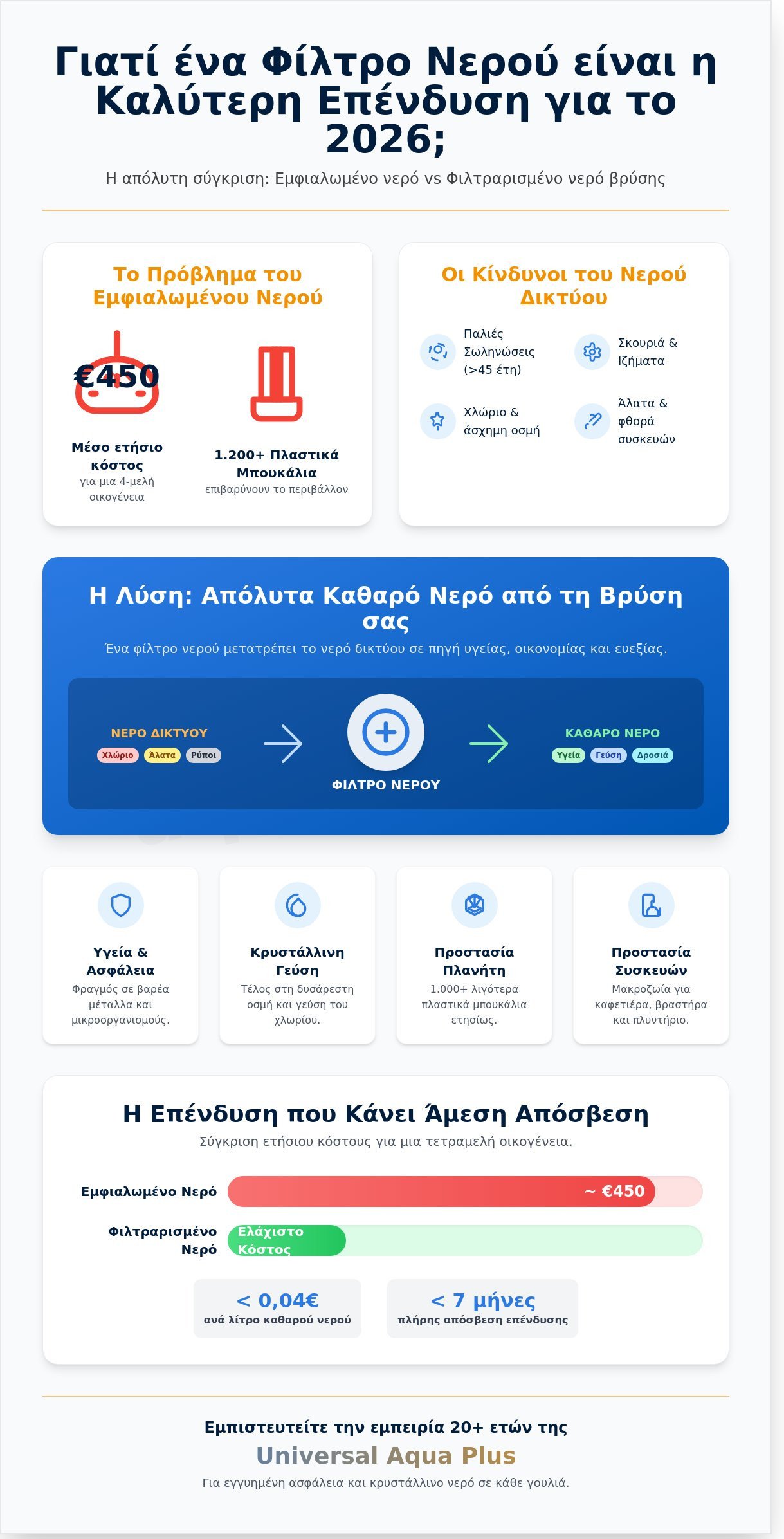 Γιατί ένα Φίλτρο Νερού είναι η Καλύτερη Επένδυση για το 2026;

Η απόλυτη σύγκριση: Εμφιαλωμένο νερό vs Φιλτραρισμένο νερό βρύσης

Το Πρόβλημα του Εμφιαλωμένου Νερού

€450

Μέσο ετήσιο κόστος
για μια 4-μελή οικογένεια

1.200+ Πλαστικά Μπουκάλια
επιβαρύνουν το περιβάλλον

Οι Κίνδυνοι του Νερού Δικτύου

Παλιές Σωληνώσεις (>45 έτη)

Σκουριά & Ιζήματα

Χλώριο & άσχημη οσμή

Άλατα & φθορά συσκευών

Η Λύση: Απόλυτα Καθαρό Νερό από τη Βρύση σας

Ένα φίλτρο νερού μετατρέπει το νερό δικτύου σε πηγή υγείας, οικονομίας και ευεξίας.

ΝΕΡΟ ΔΙΚΤΥΟΥ
Χλώριο Άλατα Ρύποι

ΦΙΛΤΡΟ ΝΕΡΟΥ

ΚΑΘΑΡΟ ΝΕΡΟ
Υγεία Γεύση Δροσιά

Υγεία & Ασφάλεια
Φραγμός σε βαρέα μέταλλα και μικροοργανισμούς.

Κρυστάλλινη Γεύση
Τέλος στη δυσάρεστη οσμή και γεύση του χλωρίου.

Προστασία Πλανήτη
1.000+ λιγότερα πλαστικά μπουκάλια ετησίως.

Προστασία Συσκευών
Μακροζωία για καφετιέρα, βραστήρα και πλυντήριο.

Η Επένδυση που Κάνει Άμεση Απόσβεση

Σύγκριση ετήσιου κόστους για μια τετραμελή οικογένεια.

Εμφιαλωμένο Νερό ~ €450

Φιλτραρισμένο Νερό Ελάχιστο Κόστος

< 0,04€
ανά λίτρο καθαρού νερού

< 7 μήνες
πλήρης απόσβεση επένδυσης

Εμπιστευτείτε την εμπειρία 20+ ετών της
Universal Aqua Plus
Για εγγυημένη ασφάλεια και κρυστάλλινο νερό σε κάθε γουλιά.